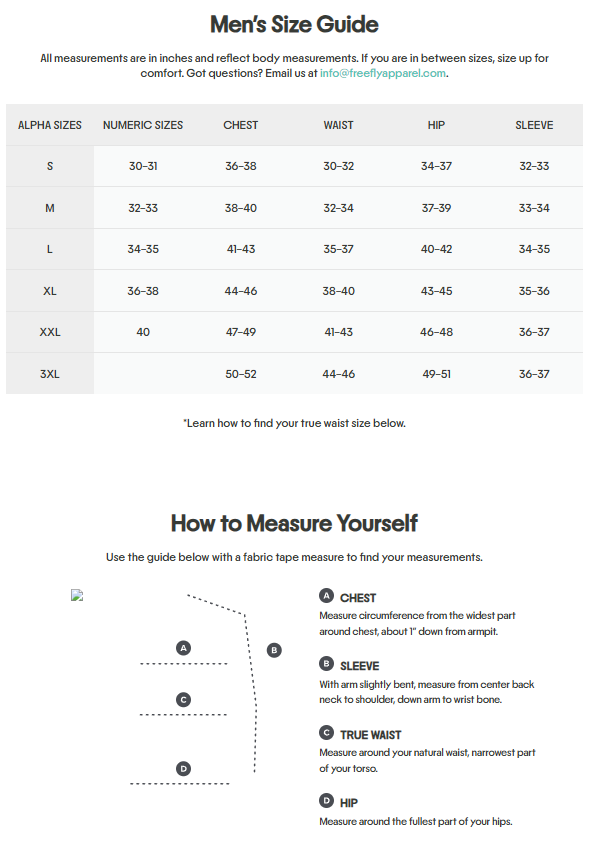 Men's Size Guide

All measurements are in inches and reflect body measurements. If you are in between sizes, size up for comfort. Got questions? Email us at info@freeflyapparel.com.

| ALPHA SIZES | NUMERIC SIZES | CHEST | WAIST | HIP | SLEEVE |
|---|---|---|---|---|---|
| S | 30–31 | 36–38 | 30–32 | 34–37 | 32–33 |
| M | 32–33 | 38–40 | 32–34 | 37–39 | 33–34 |
| L | 34–35 | 41–43 | 35–37 | 40–42 | 34–35 |
| XL | 36–38 | 44–46 | 38–40 | 43–45 | 35–36 |
| XXL | 40 | 47–49 | 41–43 | 46–48 | 36–37 |
| 3XL | | 50–52 | 44–46 | 49–51 | 36–37 |

*Learn how to find your true waist size below.

How to Measure Yourself

Use the guide below with a fabric tape measure to find your measurements.

A
B
C
D

A CHEST
Measure circumference from the widest part around chest, about 1" down from armpit.

B SLEEVE
With arm slightly bent, measure from center back neck to shoulder, down arm to wrist bone.

C TRUE WAIST
Measure around your natural waist, narrowest part of your torso.

D HIP
Measure around the fullest part of your hips.